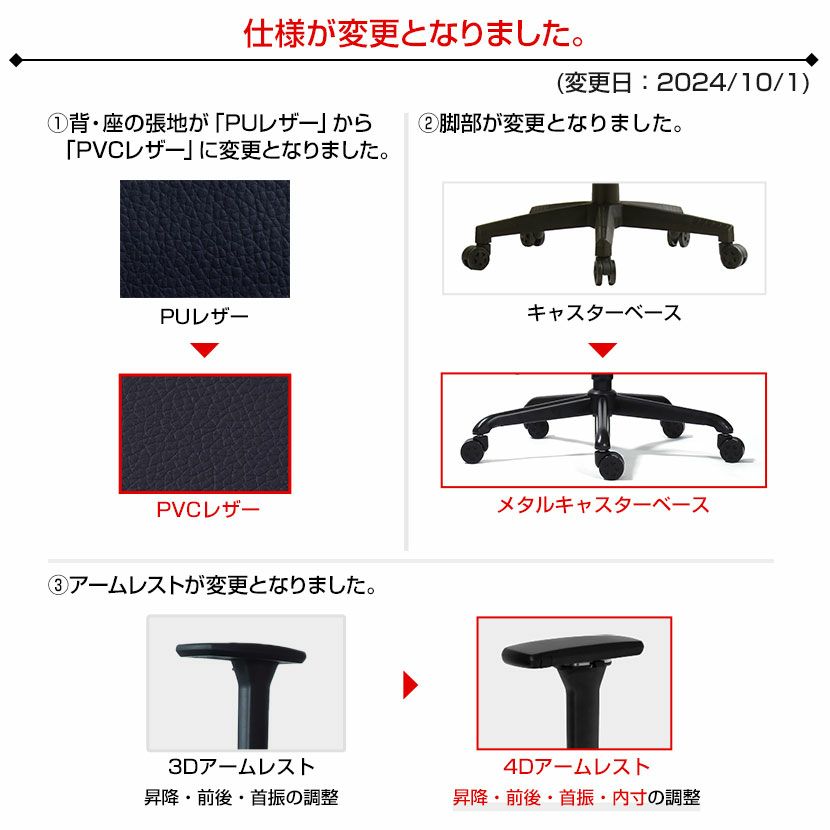 仕様が変更となりました。

(変更日：2024/10/1)

①背・座の張地が「PUレザー」から「PVCレザー」に変更となりました。

PUレザー

PVCレザー

②脚部が変更となりました。

キャスターベース

メタルキャスターベース

③アームレストが変更となりました。

3Dアームレスト
昇降・前後・首振の調整

4Dアームレスト
昇降・前後・首振・内寸の調整