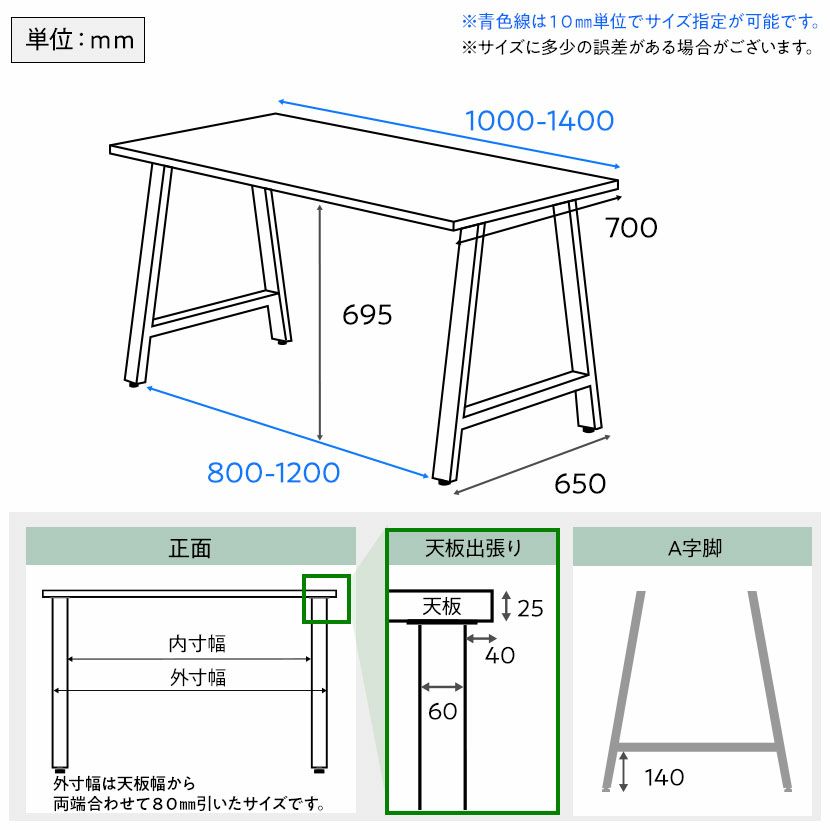 単位：mm

※青色線は10㎜単位でサイズ指定が可能です。
※サイズに多少の誤差がある場合がございます。

1000-1400

700

695

800-1200

650

正面

内寸幅

外寸幅

外寸幅は天板幅から
両端合わせて80㎜引いたサイズです。

天板出張り

天板

25

40

60

A字脚

140