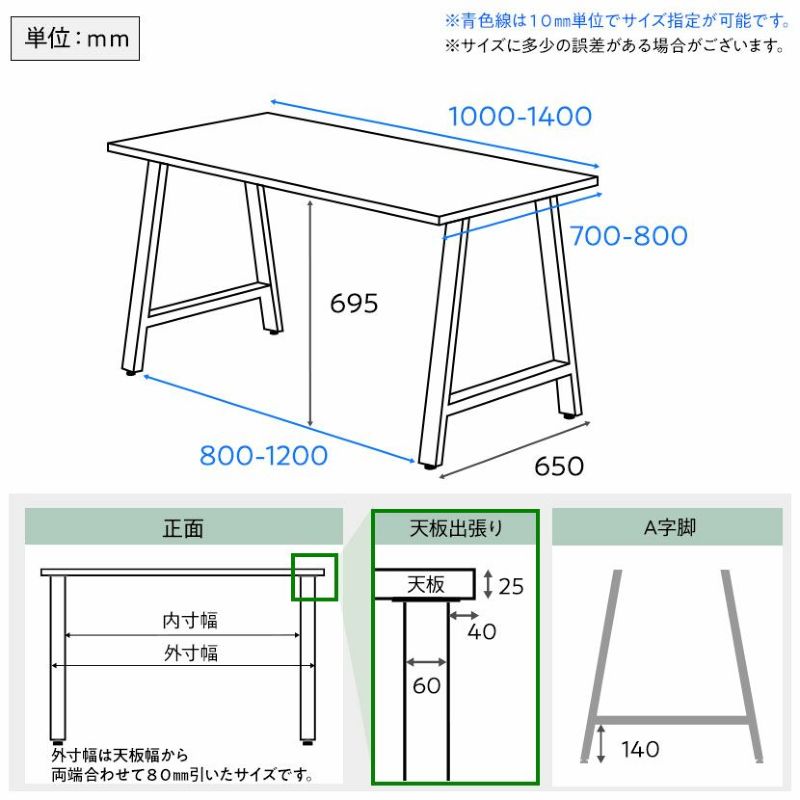 単位：mm

※青色線は10㎜単位でサイズ指定が可能です。
※サイズに多少の誤差がある場合がございます。

1000-1400

700-800

695

800-1200

650

正面

内寸幅

外寸幅

外寸幅は天板幅から両端合わせて80㎜引いたサイズです。

天板出張り

天板

25

40

60

A字脚

140