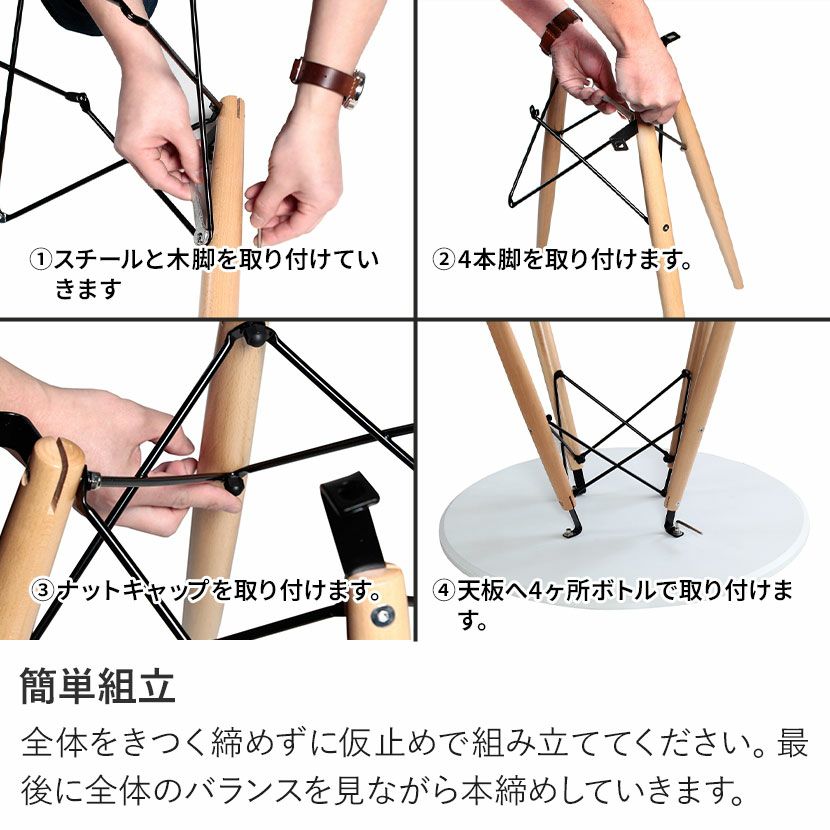 ①スチールと木脚を取り付けていきます

②4本脚を取り付けます。

③ナットキャップを取り付けます。

④天板へ4ヶ所ボトルで取り付けます。

簡単組立

全体をきつく締めずに仮止めで組み立ててください。最後に全体のバランスを見ながら本締めしていきます。