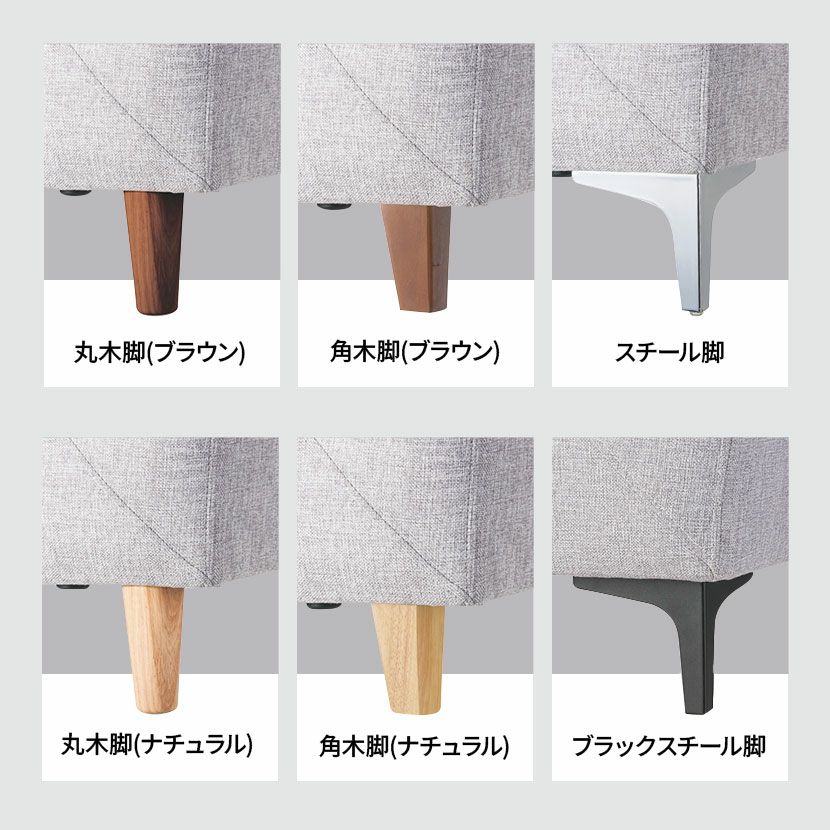 丸木脚(ブラウン)

角木脚(ブラウン)

スチール脚

丸木脚(ナチュラル)

角木脚(ナチュラル)

ブラックスチール脚