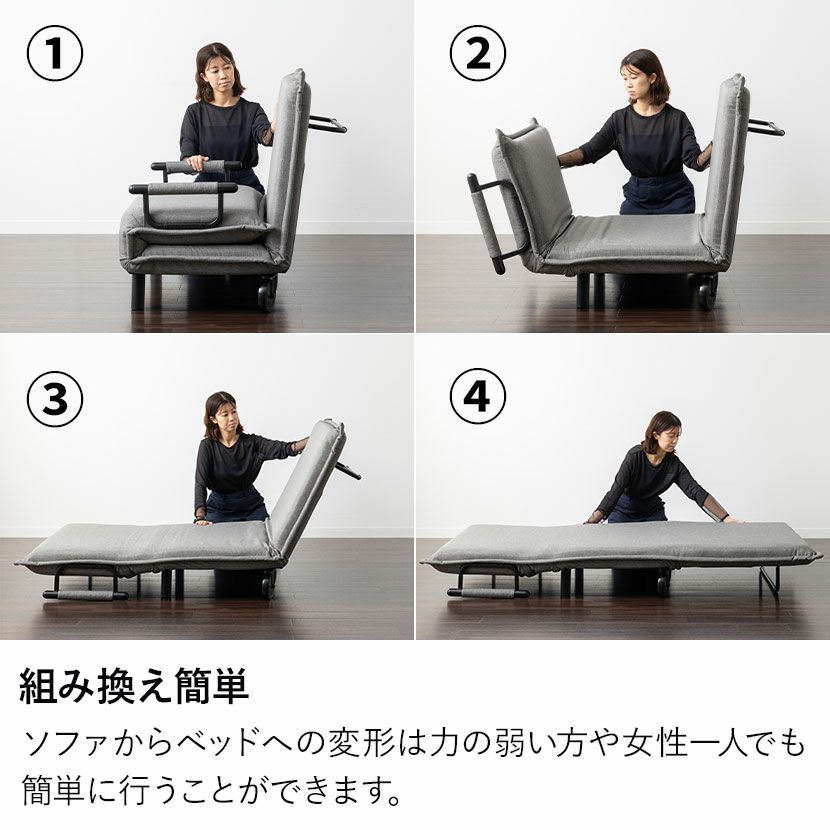 ①

②

③

④

組み換え簡単

ソファからベッドへの変形は力の弱い方や女性一人でも簡単に行うことができます。