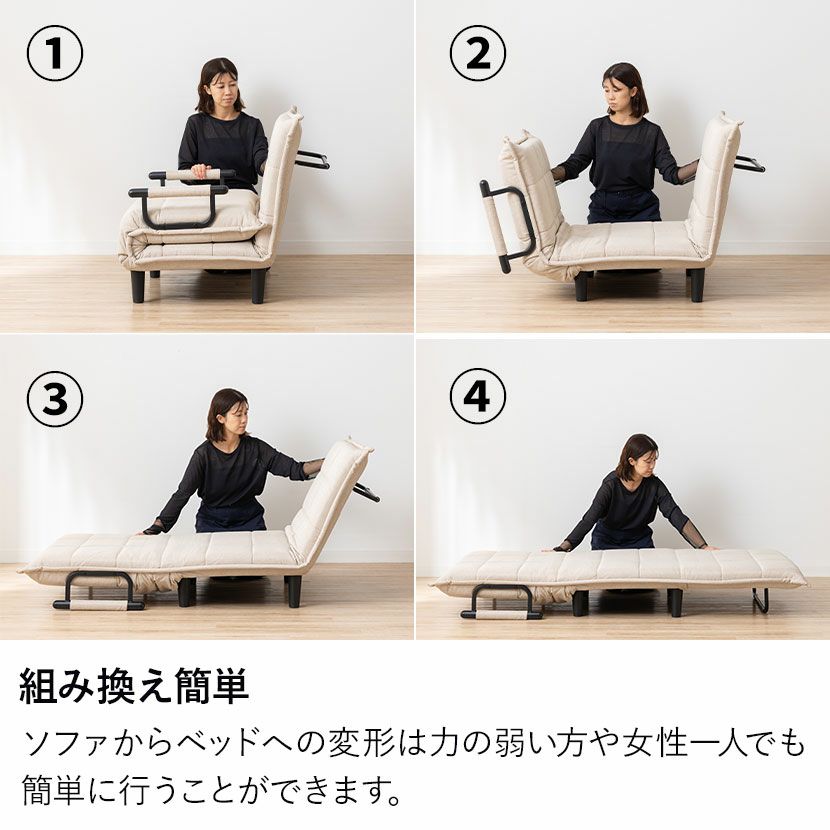 ①

②

③

④

組み換え簡単

ソファからベッドへの変形は力の弱い方や女性一人でも簡単に行うことができます。