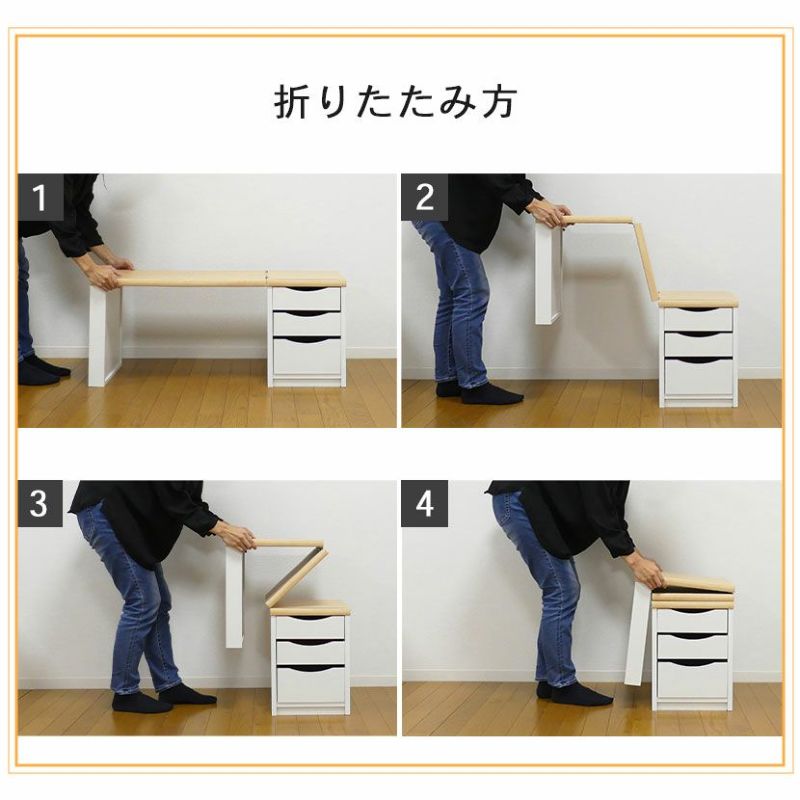 折りたたみ方

1

2

3

4