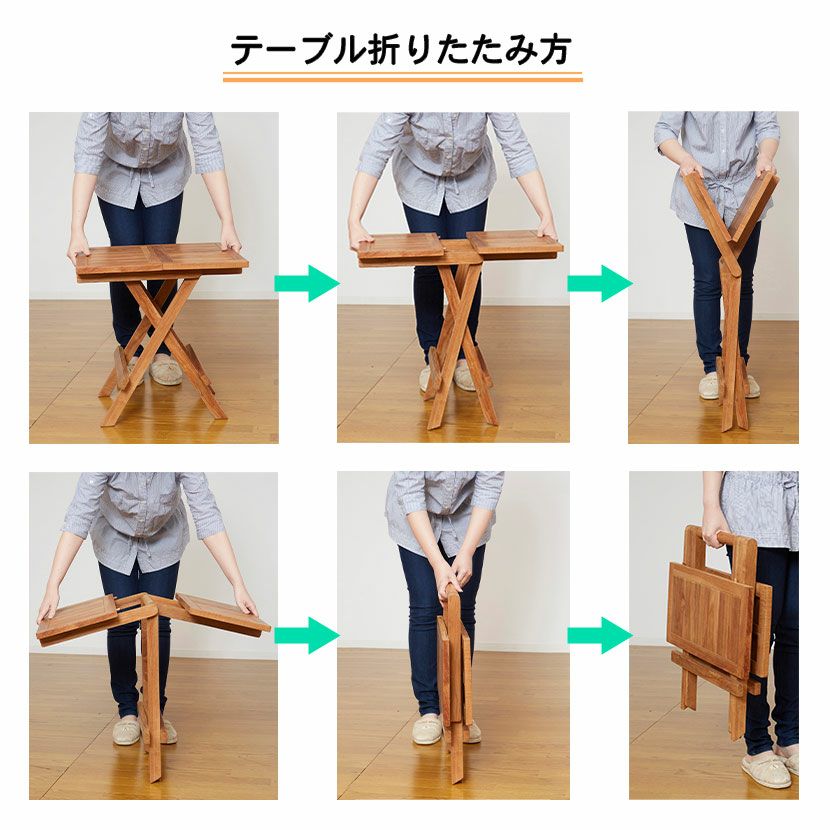 テーブル折りたたみ方