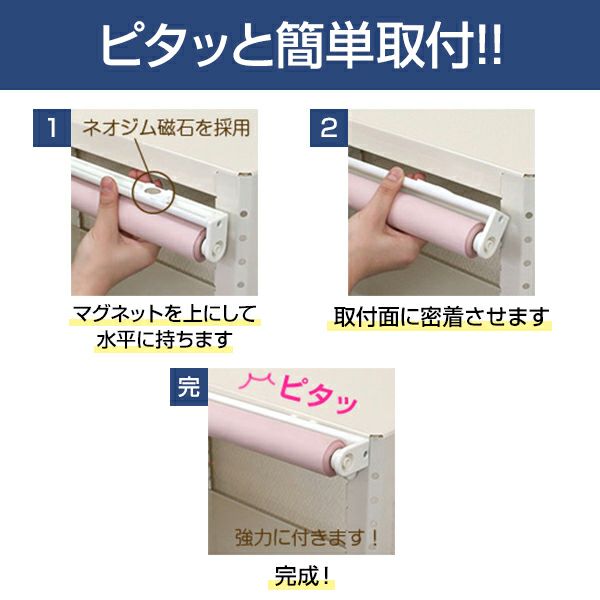 ピタッと簡単取付!!

1
ネオジム磁石を採用

マグネットを上にして水平に持ちます

2

取付面に密着させます

完
ピタッ

強力に付きます！

完成！