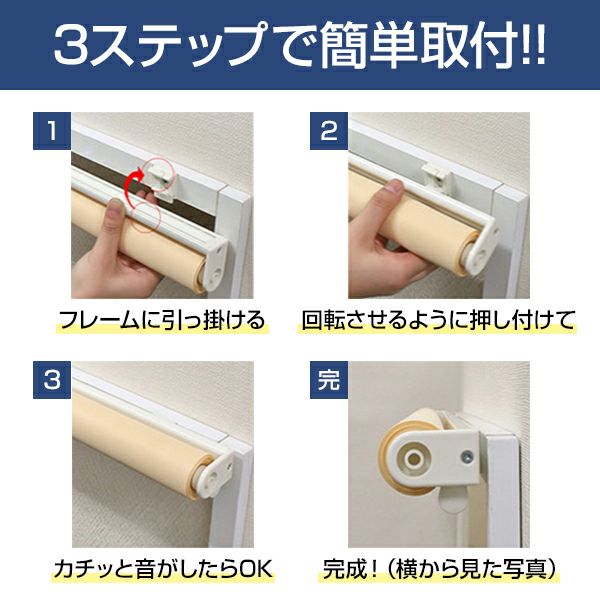 3ステップで簡単取付!!

1

フレームに引っ掛ける

2

回転させるように押し付けて

3

カチッと音がしたらOK

完

完成！（横から見た写真）