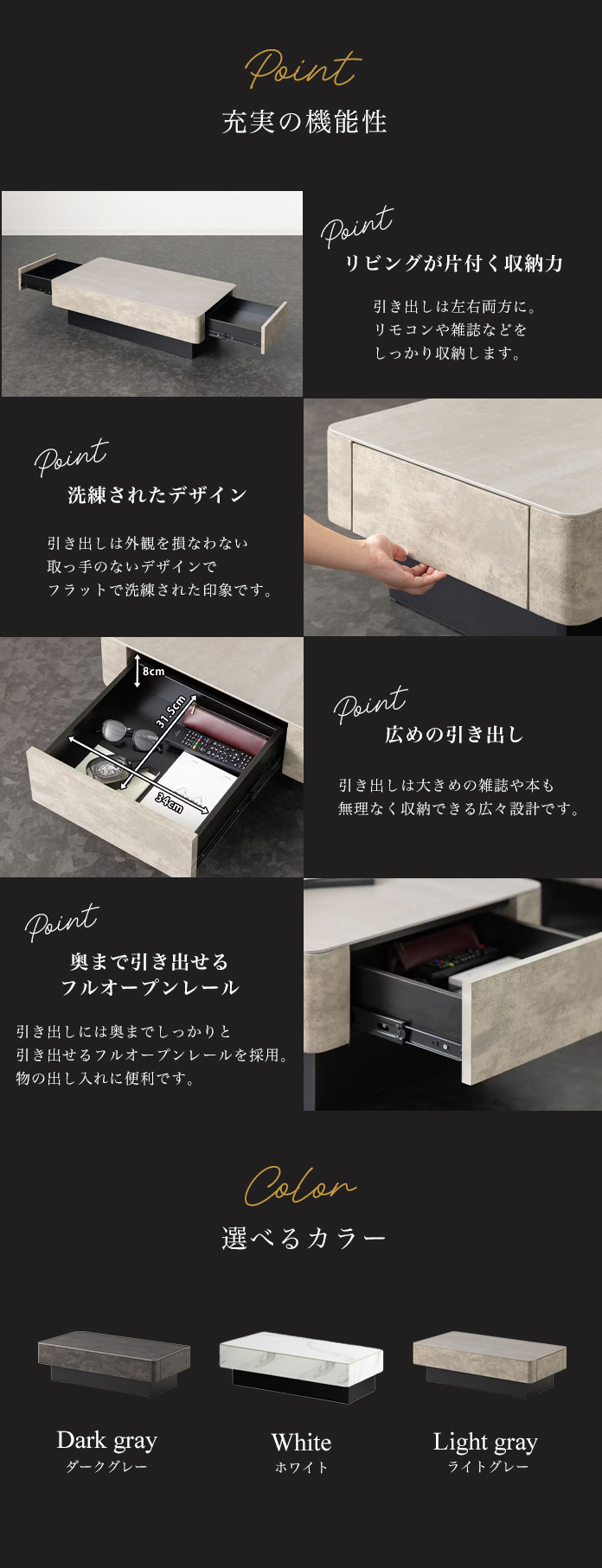 Point
充実の機能性

Point
リビングが片付く収納力

引き出しは左右両方に。
リモコンや雑誌などを
しっかり収納します。

Point
洗練されたデザイン

引き出しは外観を損なわない
取っ手のないデザインで
フラットで洗練された印象です。

8cm
31.5cm
34cm

Point
広めの引き出し

引き出しは大きめの雑誌や本も
無理なく収納できる広々設計です。

Point
奥まで引き出せる
フルオープンレール

引き出しには奥までしっかりと
引き出せるフルオープンレールを採用。
物の出し入れに便利です。

Color
選べるカラー

Dark gray
ダークグレー

White
ホワイト

Light gray
ライトグレー